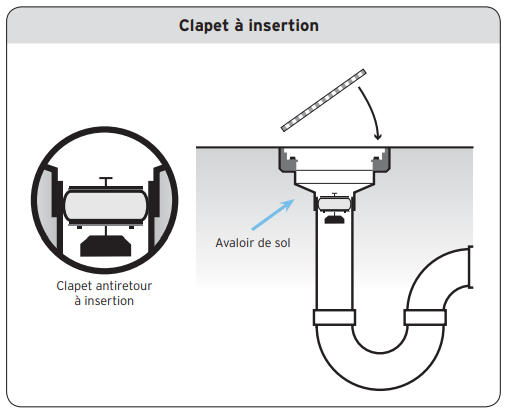 Clapet à insertion

Clapet antiretour à insertion

Avaloir de sol